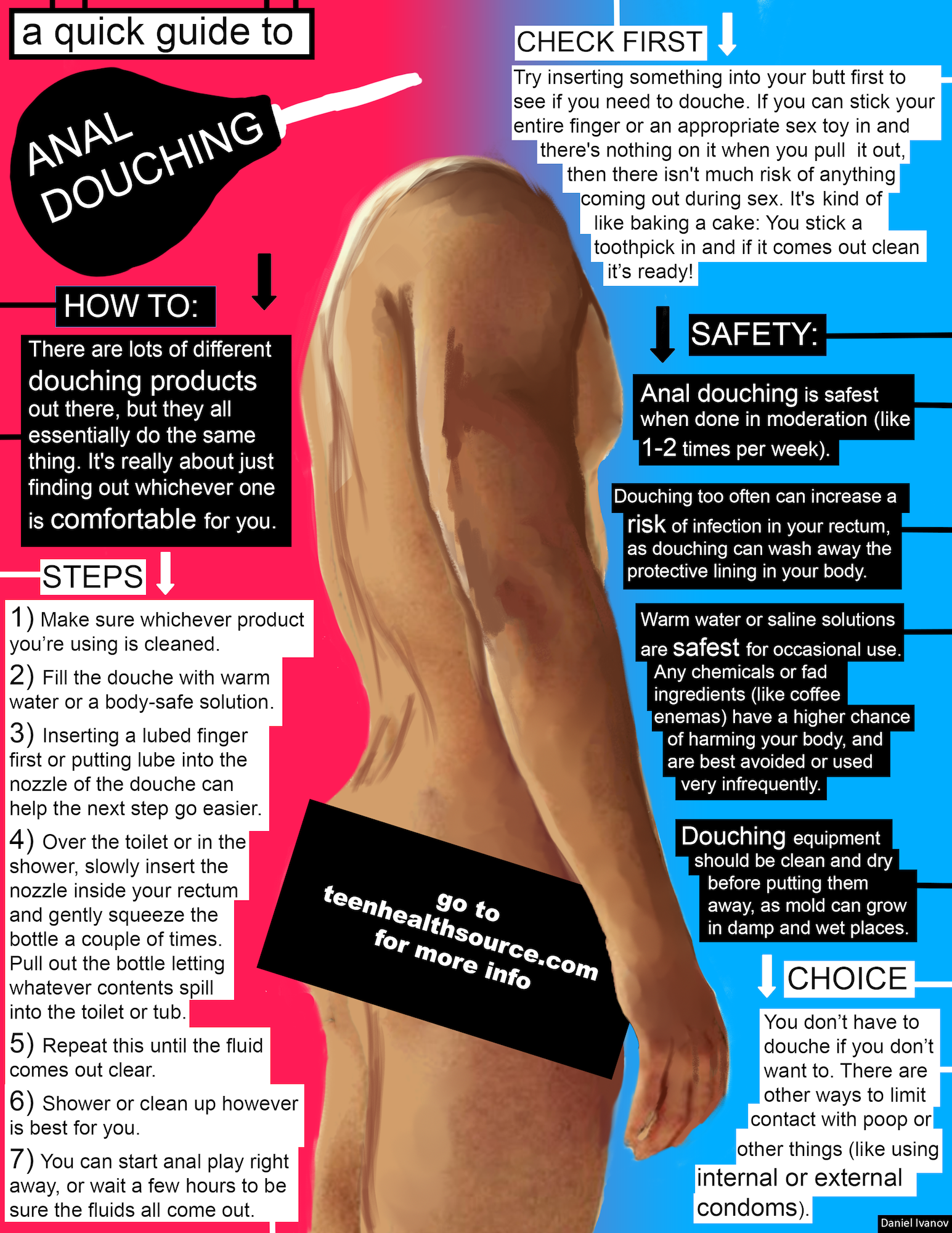 a quick guide to

ANAL DOUCHING

HOW TO:

There are lots of different douching products out there, but they all essentially do the same thing. It's really about just finding out whichever one is comfortable for you.

STEPS

1) Make sure whichever product you're using is cleaned.

2) Fill the douche with warm water or a body-safe solution.

3) Inserting a lubed finger first or putting lube into the nozzle of the douche can help the next step go easier.

4) Over the toilet or in the shower, slowly insert the nozzle inside your rectum and gently squeeze the bottle a couple of times. Pull out the bottle letting whatever contents spill into the toilet or tub.

5) Repeat this until the fluid comes out clear.

6) Shower or clean up however is best for you.

7) You can start anal play right away, or wait a few hours to be sure the fluids all come out.

go to teenhealthsource.com for more info

CHECK FIRST

Try inserting something into your butt first to see if you need to douche. If you can stick your entire finger or an appropriate sex toy in and there's nothing on it when you pull it out, then there isn't much risk of anything coming out during sex. It's kind of like baking a cake: You stick a toothpick in and if it comes out clean it's ready!

SAFETY:

Anal douching is safest when done in moderation (like 1-2 times per week).

Douching too often can increase a risk of infection in your rectum, as douching can wash away the protective lining in your body.

Warm water or saline solutions are safest for occasional use. Any chemicals or fad ingredients (like coffee enemas) have a higher chance of harming your body, and are best avoided or used very infrequently.

Douching equipment should be clean and dry before putting them away, as mold can grow in damp and wet places.

CHOICE

You don't have to douche if you don't want to. There are other ways to limit contact with poop or other things (like using internal or external condoms).

Daniel Ivanov