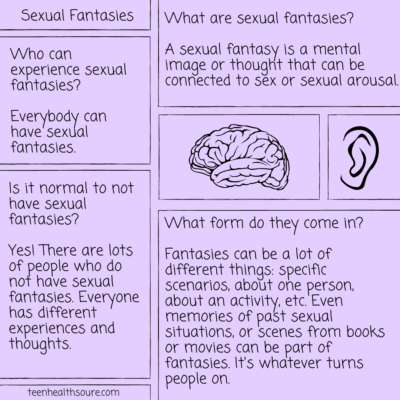 Sexual Fantasies

Who can experience sexual fantasies?

Everybody can have sexual fantasies.

Is it normal to not have sexual fantasies?

Yes! There are lots of people who do not have sexual fantasies. Everyone has different experiences and thoughts.

teenhealthsoure.com

What are sexual fantasies?

A sexual fantasy is a mental image or thought that can be connected to sex or sexual arousal.

What form do they come in?

Fantasies can be a lot of different things: specific scenarios, about one person, about an activity, etc. Even memories of past sexual situations, or scenes from books or movies can be part of fantasies. It's whatever turns people on.