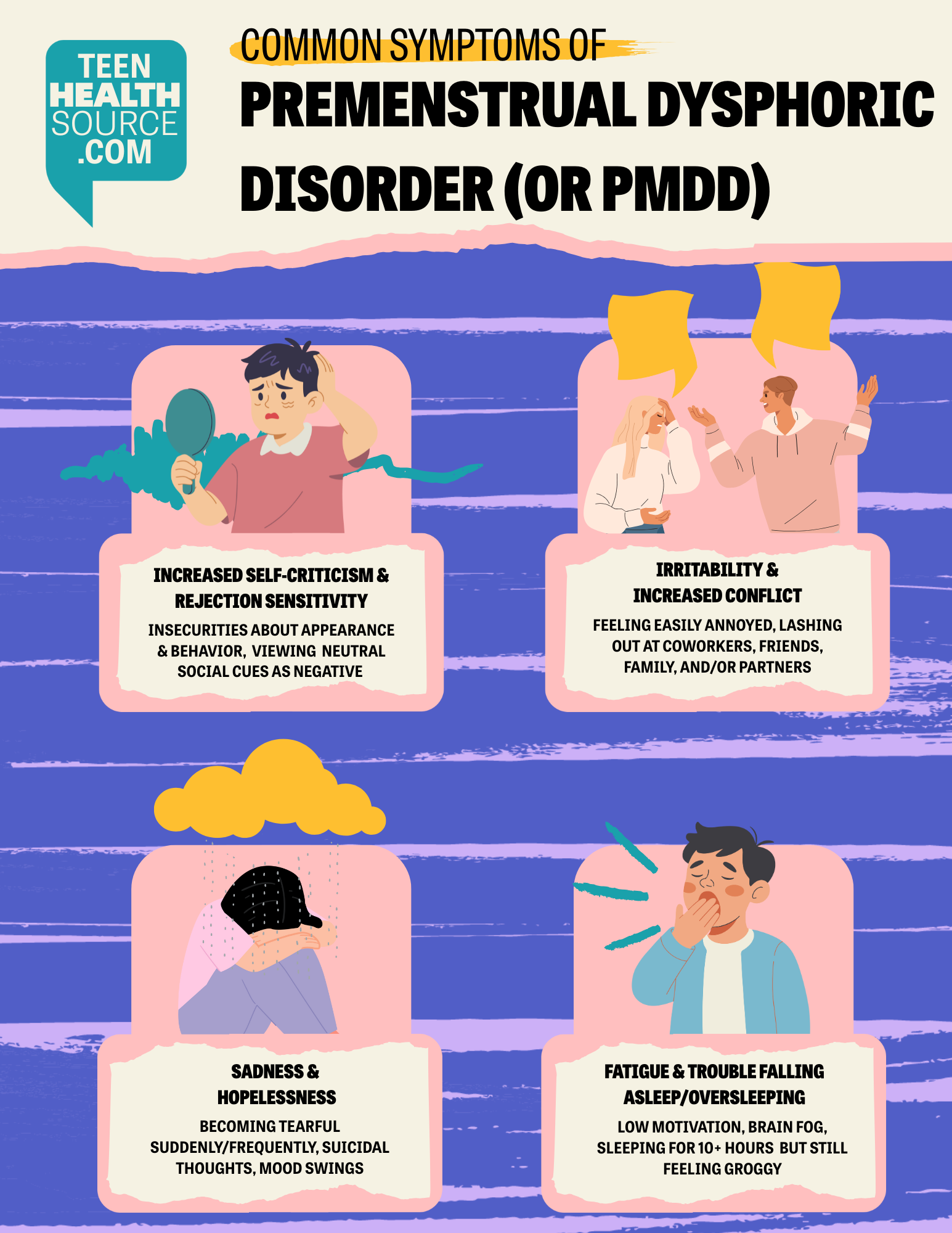 TEEN HEALTH SOURCE .COM

COMMON SYMPTOMS OF
PREMENSTRUAL DYSPHORIC DISORDER (OR PMDD)

INCREASED SELF-CRITICISM & REJECTION SENSITIVITY
INSECURITIES ABOUT APPEARANCE & BEHAVIOR, VIEWING NEUTRAL SOCIAL CUES AS NEGATIVE

IRRITABILITY & INCREASED CONFLICT
FEELING EASILY ANNOYED, LASHING OUT AT COWORKERS, FRIENDS, FAMILY, AND/OR PARTNERS

SADNESS & HOPELESSNESS
BECOMING TEARFUL SUDDENLY/FREQUENTLY, SUICIDAL THOUGHTS, MOOD SWINGS

FATIGUE & TROUBLE FALLING ASLEEP/OVERSLEEPING
LOW MOTIVATION, BRAIN FOG, SLEEPING FOR 10+ HOURS BUT STILL FEELING GROGGY